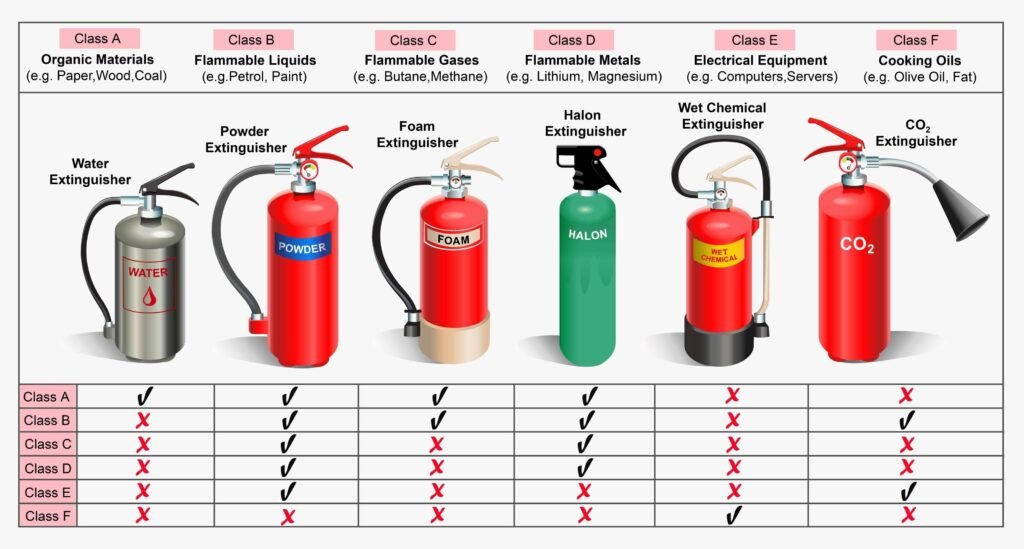 Class A
Organic Materials
(e.g. Paper,Wood,Coal)

Class B
Flammable Liquids
(e.g.Petrol, Paint)

Class C
Flammable Gases
(e.g. Butane,Methane)

Class D
Flammable Metals
(e.g. Lithium, Magnesium)

Class E
Electrical Equipment
(e.g. Computers,Servers)

Class F
Cooking Oils
(e.g. Olive Oil, Fat)

Water Extinguisher
WATER

Powder Extinguisher
POWDER

Foam Extinguisher
FOAM

Halon Extinguisher
HALON

Wet Chemical Extinguisher
WET CHEMICAL

$CO_2$ Extinguisher
$CO_2$

| | | | | | | |
|---|---|---|---|---|---|---|
| Class A | ✓ | ✓ | ✓ | ✓ | ✗ | ✗ |
| Class B | ✗ | ✓ | ✓ | ✓ | ✗ | ✓ |
| Class C | ✗ | ✓ | ✗ | ✓ | ✗ | ✗ |
| Class D | ✗ | ✓ | ✗ | ✓ | ✗ | ✗ |
| Class E | ✗ | ✓ | ✗ | ✗ | ✗ | ✓ |
| Class F | ✗ | ✗ | ✗ | ✗ | ✓ | ✗ |